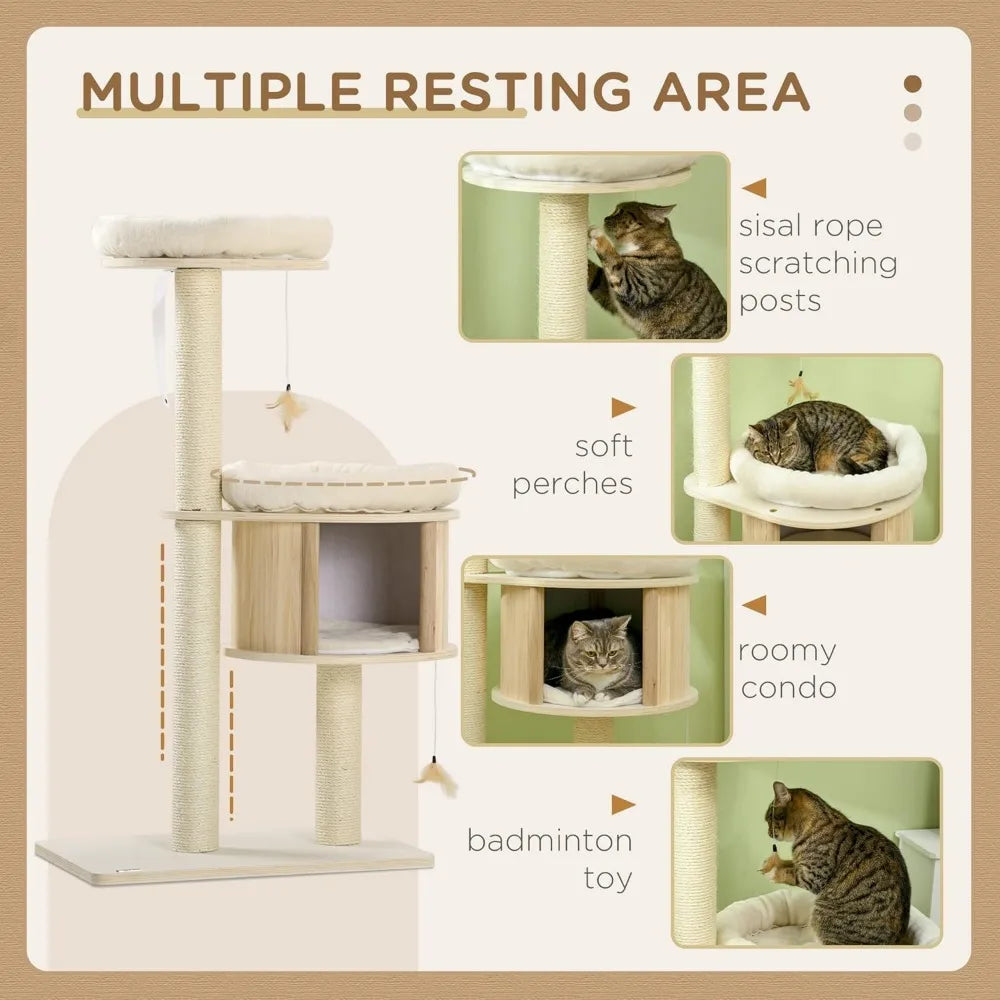 MULTIPLE RESTING AREA

sisal rope scratching posts

soft perches

roomy condo

badminton toy